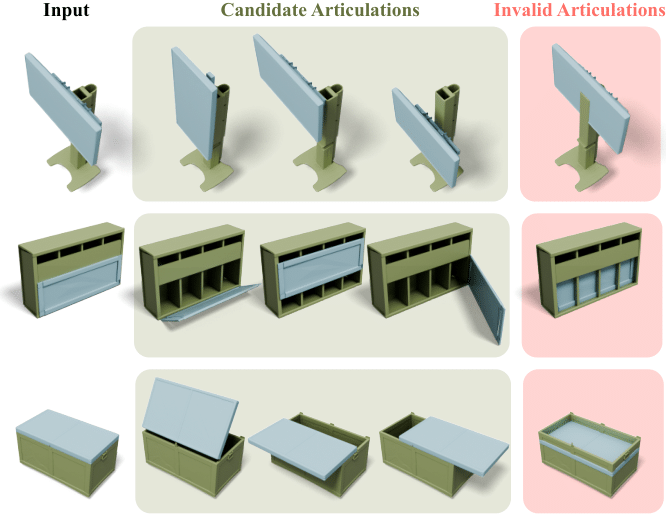 Input

Candidate Articulations

Invalid Articulations